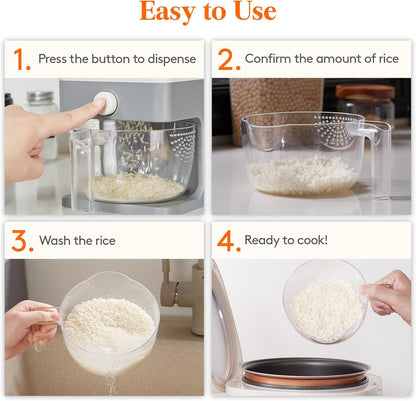 Easy to Use

1. Press the button to dispense

2. Confirm the amount of rice

3. Wash the rice

4. Ready to cook!